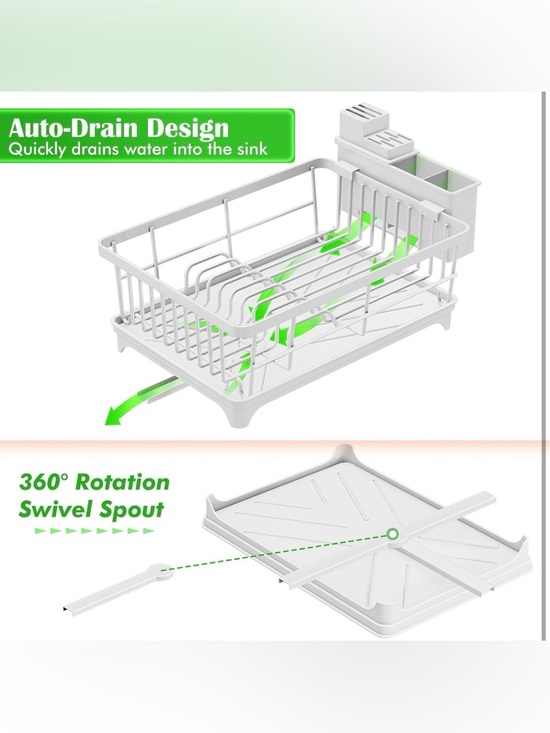 Auto-Drain Design
Quickly drains water into the sink

360° Rotation
Swivel Spout